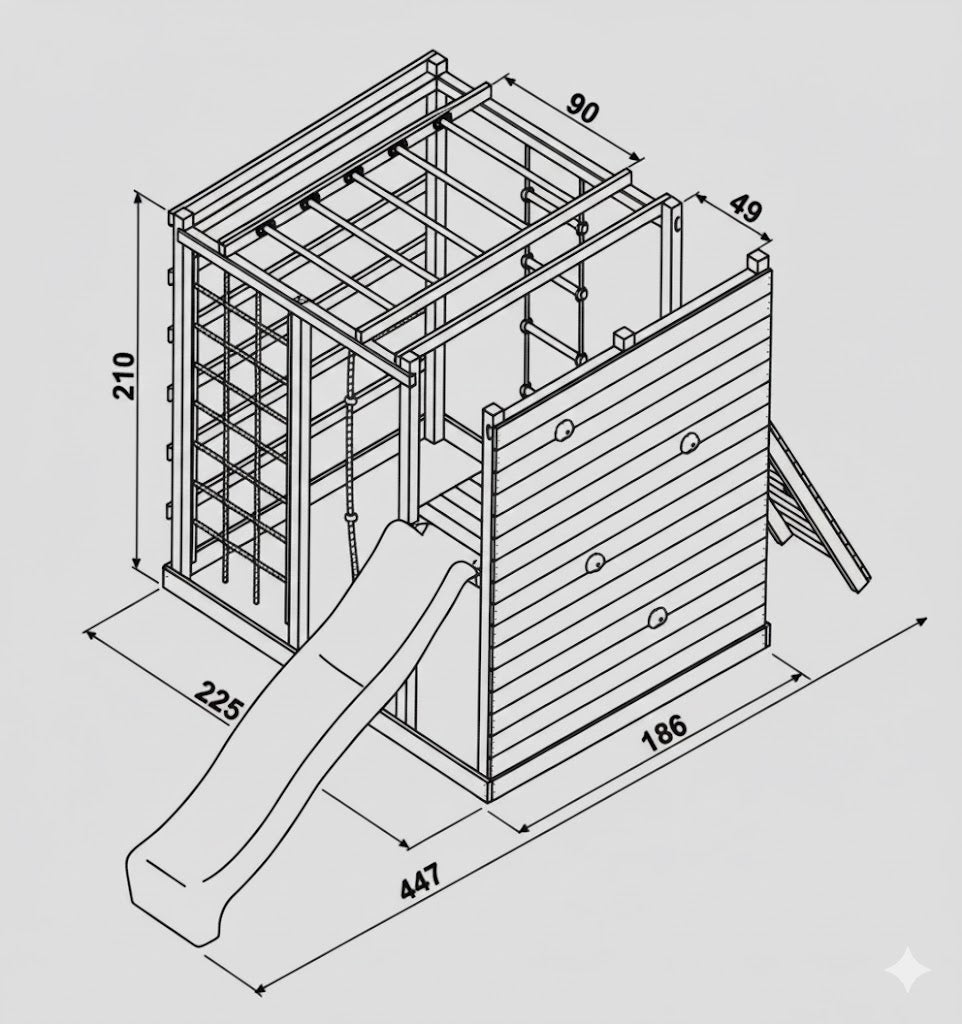 90

49

210

225

186

447